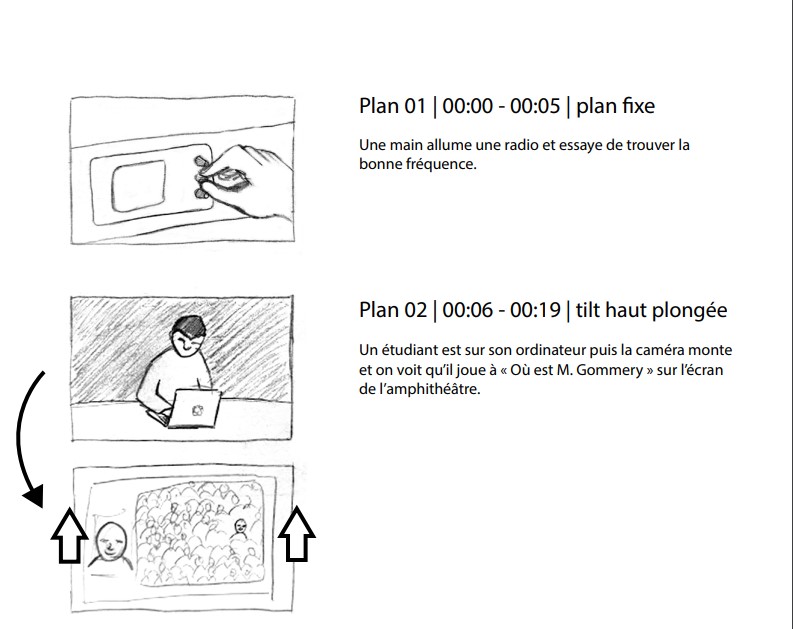 Plan 01 | 00:00 - 00:05 | plan fixe

Une main allume une radio et essaye de trouver la bonne fréquence.

Plan 02 | 00:06 - 00:19 | tilt haut plongée

Un étudiant est sur son ordinateur puis la caméra monte et on voit qu'il joue à « Où est M. Gommery » sur l'écran de l'amphithéâtre.